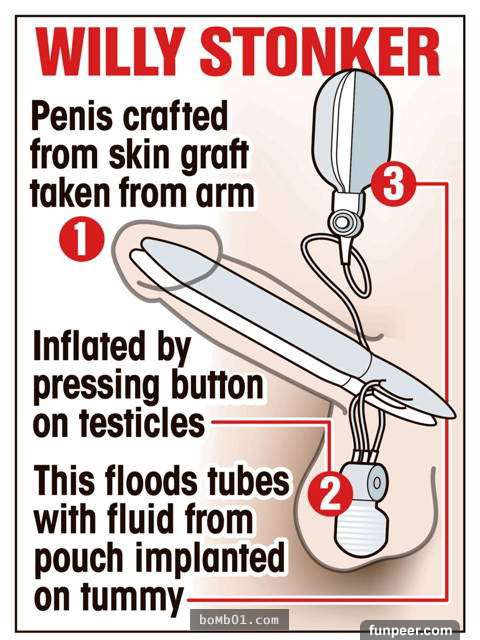 WILLY STONKER

Penis crafted from skin graft taken from arm

1

3

Inflated by pressing button on testicles

2

This floods tubes with fluid from pouch implanted on tummy

boMb01.com

funpeer.com